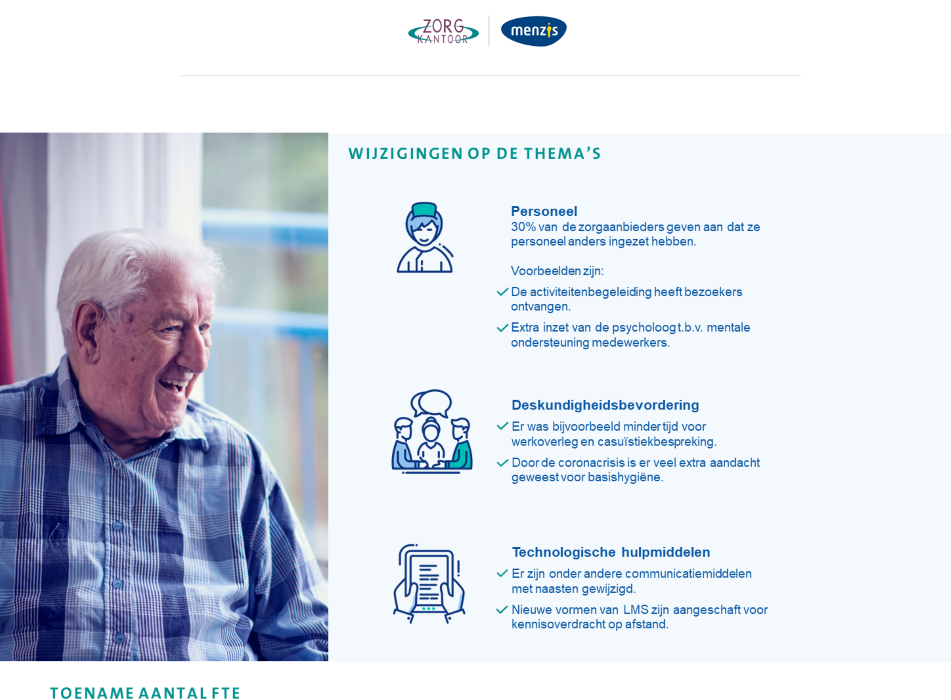 ZORG KANTOOR
menzis

WIJZIGINGEN OP DE THEMA'S

Personeel
30% van de zorgaanbieders geven aan dat ze personeel anders ingezet hebben.

Voorbeelden zijn:
✓ De activiteitenbegeleiding heeft bezoekers ontvangen.
✓ Extra inzet van de psycholoog t.b.v. mentale ondersteuning medewerkers.

Deskundigheidsbevordering
✓ Er was bijvoorbeeld minder tijd voor werkoverleg en casuïstiekbespreking.
✓ Door de coronacrisis is er veel extra aandacht geweest voor basishygiëne.

Technologische hulpmiddelen
✓ Er zijn onder andere communicatiemiddelen met naasten gewijzigd.
✓ Nieuwe vormen van LMS zijn aangeschaft voor kennisoverdracht op afstand.

TOENAME AANTAL FTE